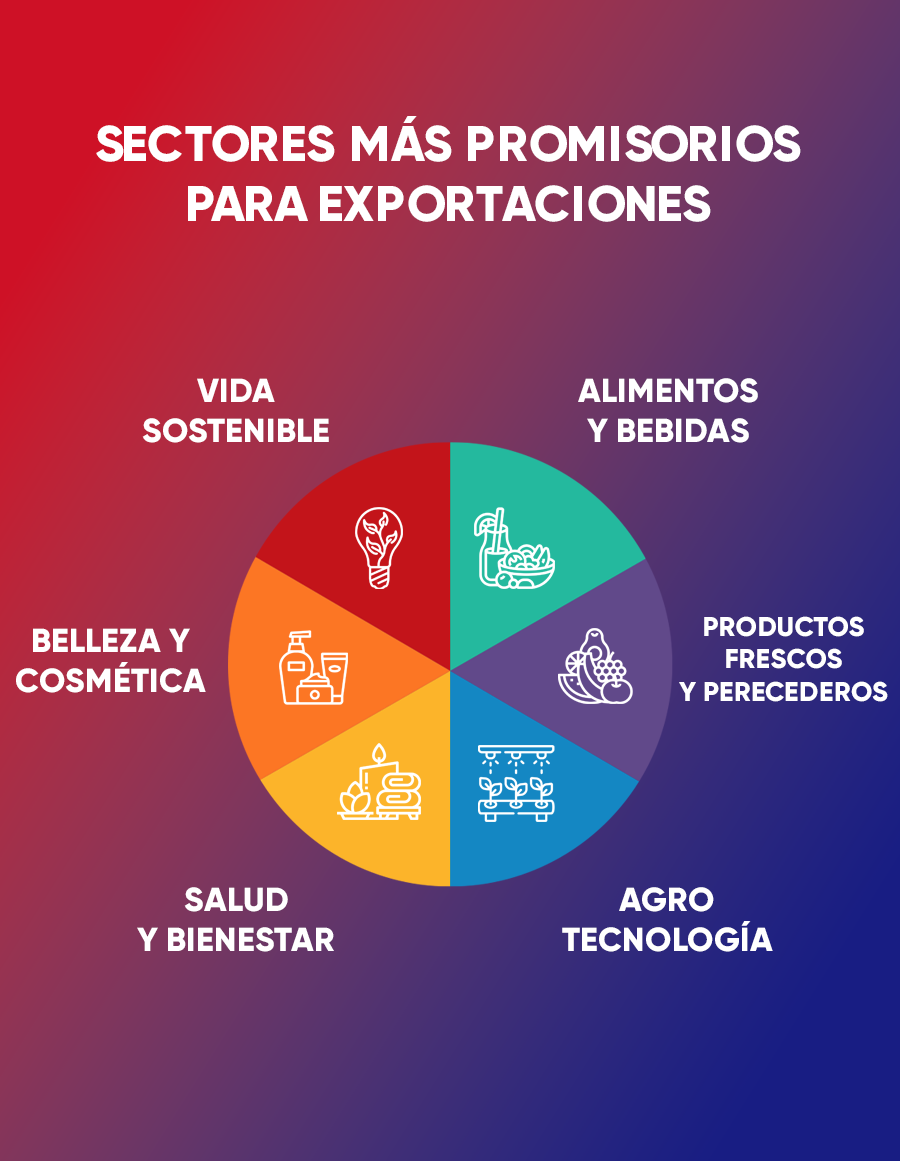 SECTORES MÁS PROMISORIOS PARA EXPORTACIONES

VIDA SOSTENIBLE

ALIMENTOS Y BEBIDAS

BELLEZA Y COSMÉTICA

PRODUCTOS FRESCOS Y PERECEDEROS

SALUD Y BIENESTAR

AGRO TECNOLOGÍA